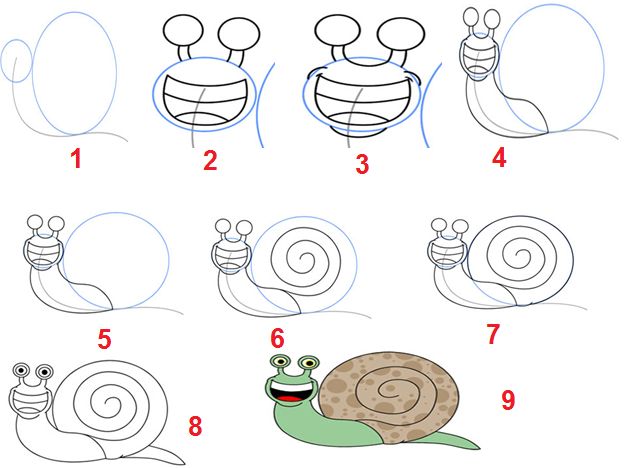 1
2
3
4
5
6
7
8
9